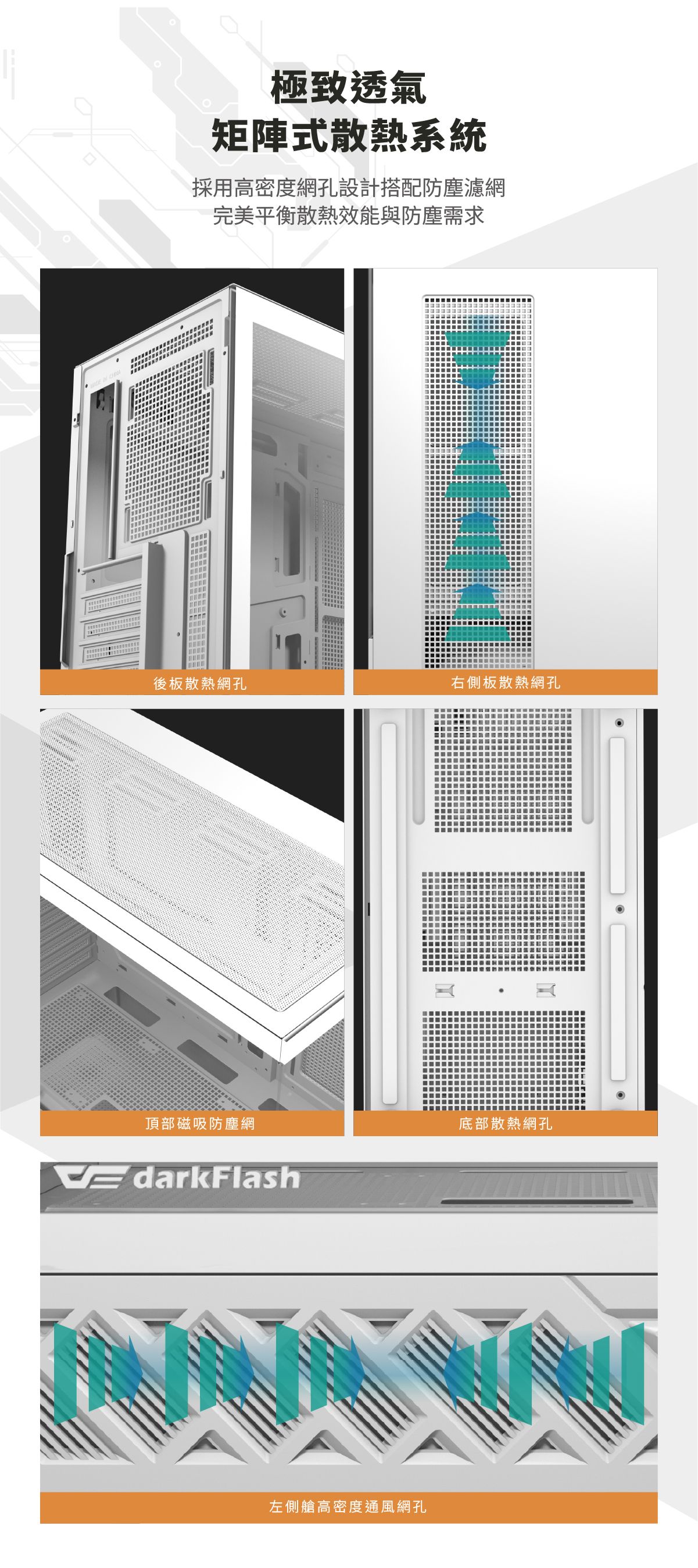 極致透氣
矩陣式散熱系統

採用高密度網孔設計搭配防塵濾網
完美平衡散熱效能與防塵需求

後板散熱網孔

右側板散熱網孔

頂部磁吸防塵網

底部散熱網孔

darkFlash

左側艙高密度通風網孔